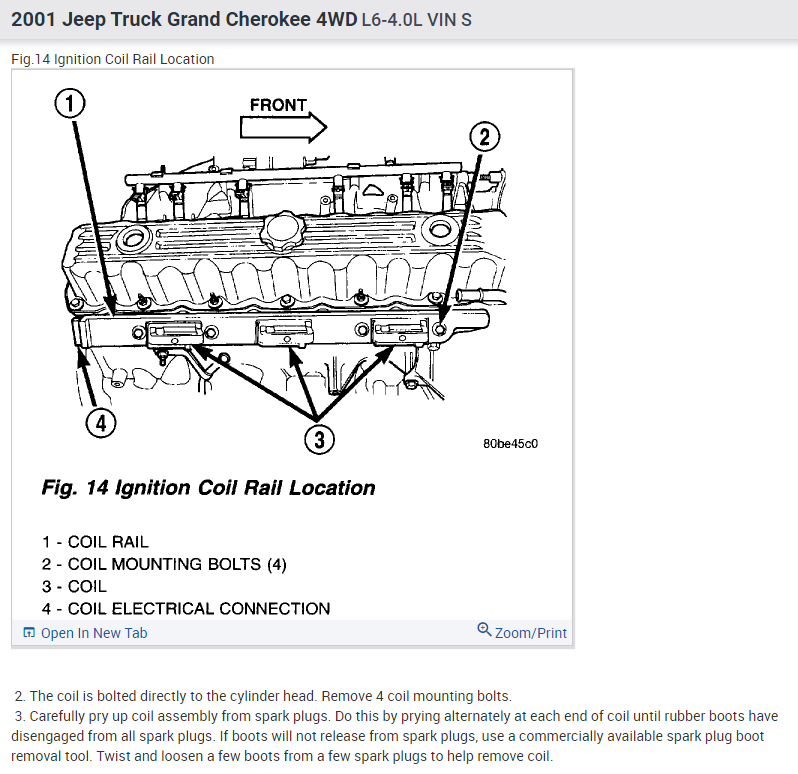 2001 Jeep Truck Grand Cherokee 4WD L6-4.0L VIN S

Fig.14 Ignition Coil Rail Location

1

FRONT

2

4

3

80be45c0

Fig. 14 Ignition Coil Rail Location

1 - COIL RAIL
2 - COIL MOUNTING BOLTS (4)
3 - COIL
4 - COIL ELECTRICAL CONNECTION

Open In New Tab

Zoom/Print

2. The coil is bolted directly to the cylinder head. Remove 4 coil mounting bolts.
3. Carefully pry up coil assembly from spark plugs. Do this by prying alternately at each end of coil until rubber boots have disengaged from all spark plugs. If boots will not release from spark plugs, use a commercially available spark plug boot removal tool. Twist and loosen a few boots from a few spark plugs to help remove coil.