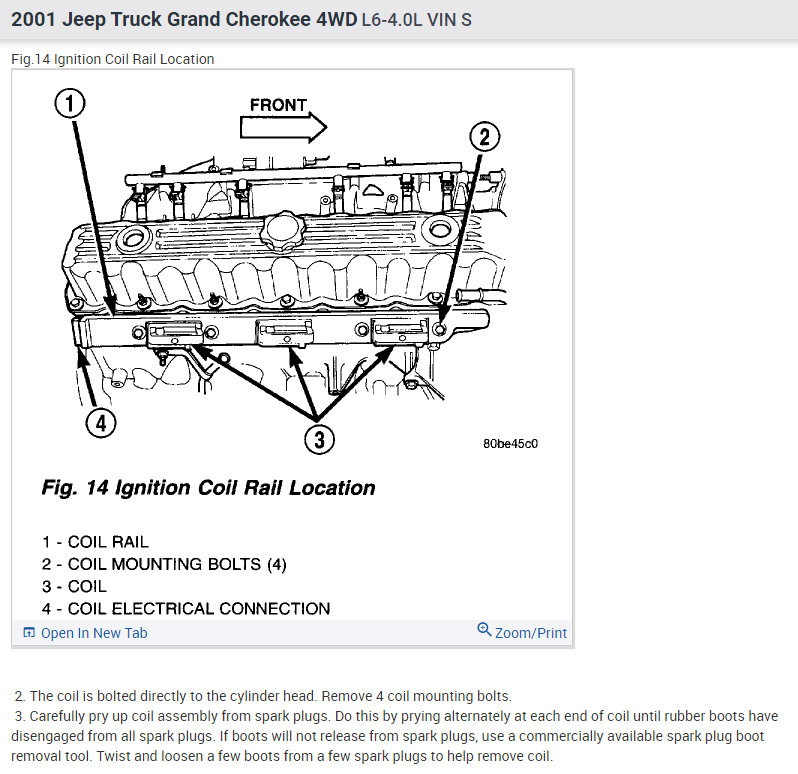 2001 Jeep Truck Grand Cherokee 4WD L6-4.0L VIN S

Fig.14 Ignition Coil Rail Location

1

FRONT

2

4

3

80be45c0

Fig. 14 Ignition Coil Rail Location

1 - COIL RAIL
2 - COIL MOUNTING BOLTS (4)
3 - COIL
4 - COIL ELECTRICAL CONNECTION

Open In New Tab

Zoom/Print

2. The coil is bolted directly to the cylinder head. Remove 4 coil mounting bolts.
3. Carefully pry up coil assembly from spark plugs. Do this by prying alternately at each end of coil until rubber boots have disengaged from all spark plugs. If boots will not release from spark plugs, use a commercially available spark plug boot removal tool. Twist and loosen a few boots from a few spark plugs to help remove coil.