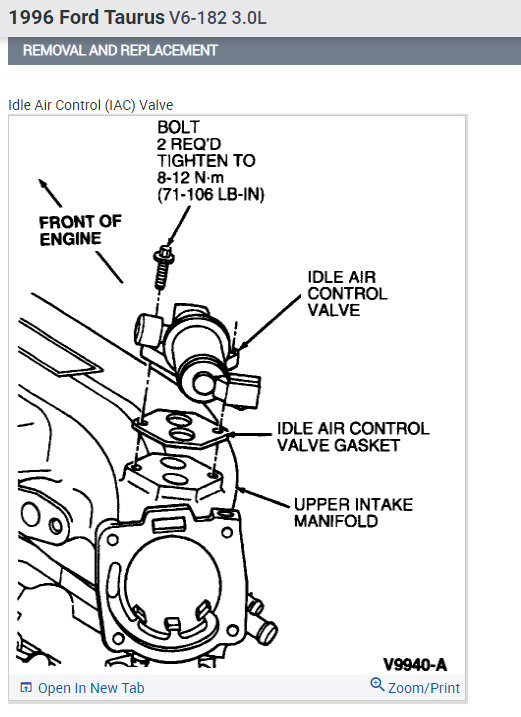 1996 Ford Taurus V6-182 3.0L

REMOVAL AND REPLACEMENT

Idle Air Control (IAC) Valve

BOLT
2 REQ'D
TIGHTEN TO
8-12 N·m
(71-106 LB-IN)

FRONT OF ENGINE

IDLE AIR CONTROL VALVE

IDLE AIR CONTROL VALVE GASKET

UPPER INTAKE MANIFOLD

V9940-A

Open In New Tab

Zoom/Print