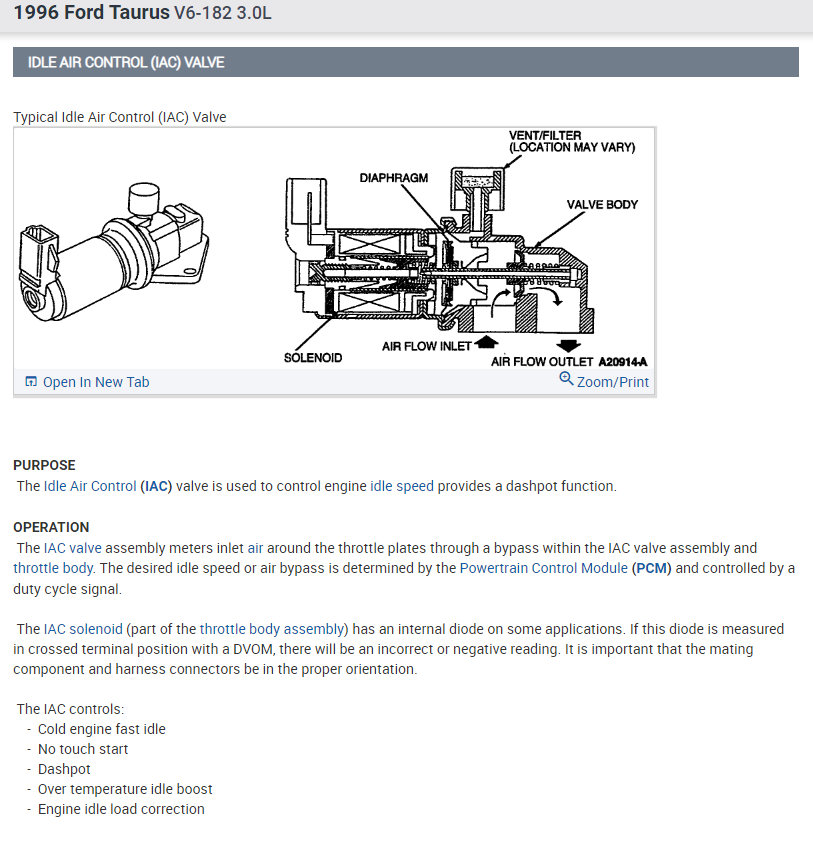 1996 Ford Taurus V6-182 3.0L

IDLE AIR CONTROL (IAC) VALVE

Typical Idle Air Control (IAC) Valve

VENT/FILTER (LOCATION MAY VARY)

DIAPHRAGM

VALVE BODY

SOLENOID

AIR FLOW INLET

AIR FLOW OUTLET A20914-A

Open In New Tab

Zoom/Print

PURPOSE

The Idle Air Control (IAC) valve is used to control engine idle speed provides a dashpot function.

OPERATION

The IAC valve assembly meters inlet air around the throttle plates through a bypass within the IAC valve assembly and throttle body. The desired idle speed or air bypass is determined by the Powertrain Control Module (PCM) and controlled by a duty cycle signal.

The IAC solenoid (part of the throttle body assembly) has an internal diode on some applications. If this diode is measured in crossed terminal position with a DVOM, there will be an incorrect or negative reading. It is important that the mating component and harness connectors be in the proper orientation.

The IAC controls:
- Cold engine fast idle
- No touch start
- Dashpot
- Over temperature idle boost
- Engine idle load correction