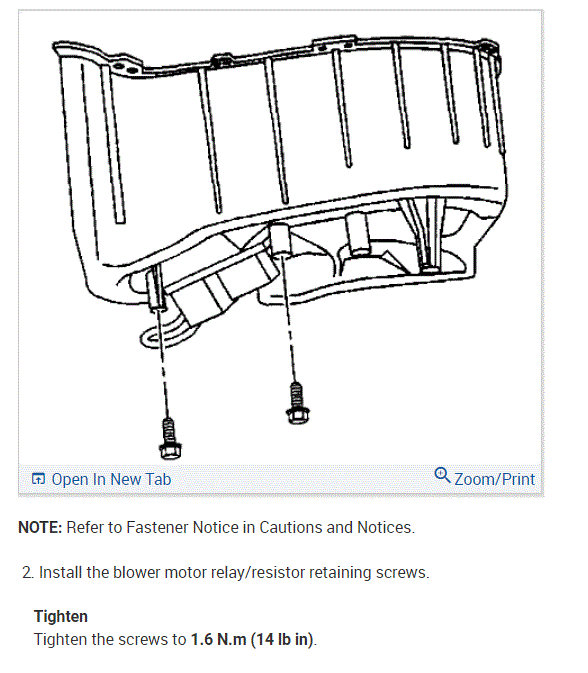 Open In New Tab

Zoom/Print

NOTE: Refer to Fastener Notice in Cautions and Notices.

2. Install the blower motor relay/resistor retaining screws.

Tighten
Tighten the screws to 1.6 N.m (14 lb in).