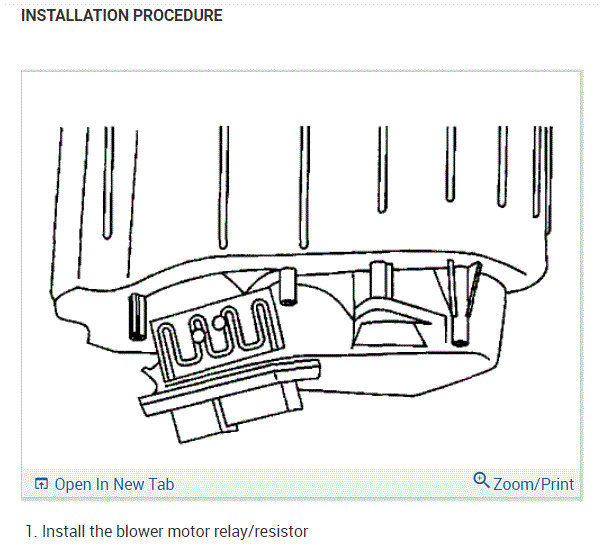 INSTALLATION PROCEDURE

Open In New Tab

Zoom/Print

1. Install the blower motor relay/resistor