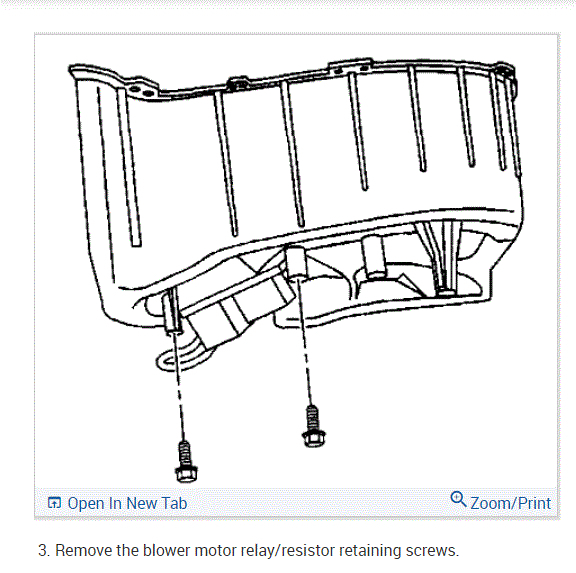 Open In New Tab

Zoom/Print

3. Remove the blower motor relay/resistor retaining screws.