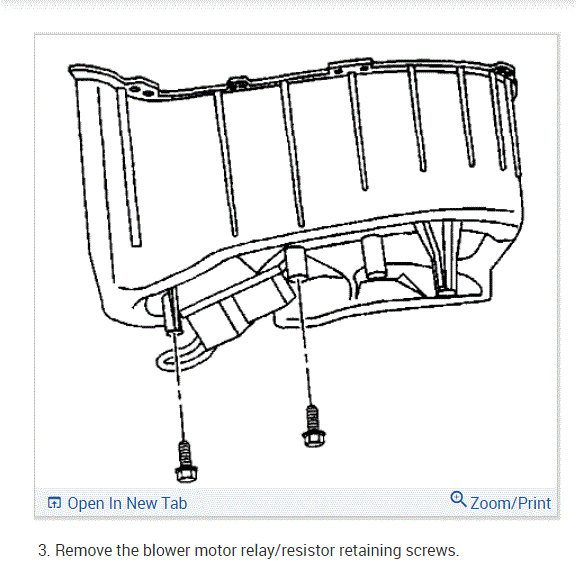 Open In New Tab

Zoom/Print

3. Remove the blower motor relay/resistor retaining screws.