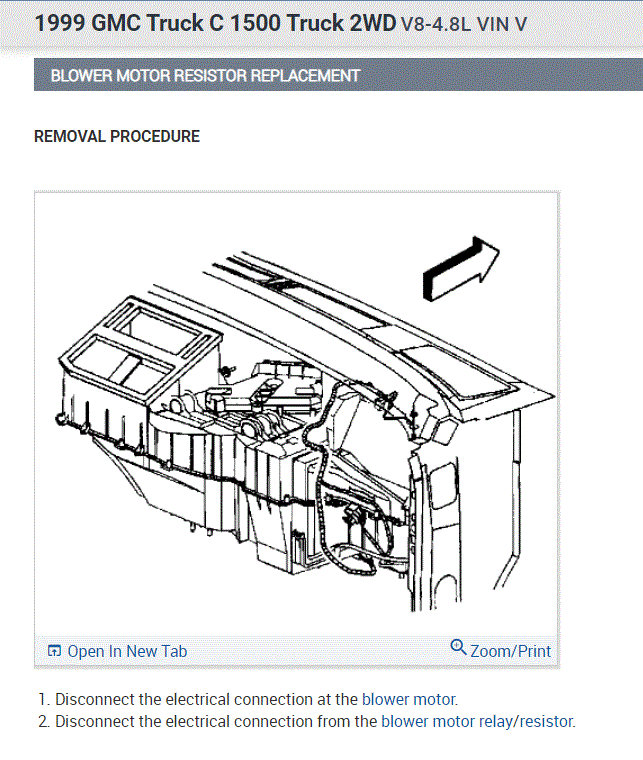 1999 GMC Truck C 1500 Truck 2WD V8-4.8L VIN V

BLOWER MOTOR RESISTOR REPLACEMENT

REMOVAL PROCEDURE

Open In New Tab

Zoom/Print

1. Disconnect the electrical connection at the blower motor.
2. Disconnect the electrical connection from the blower motor relay/resistor.