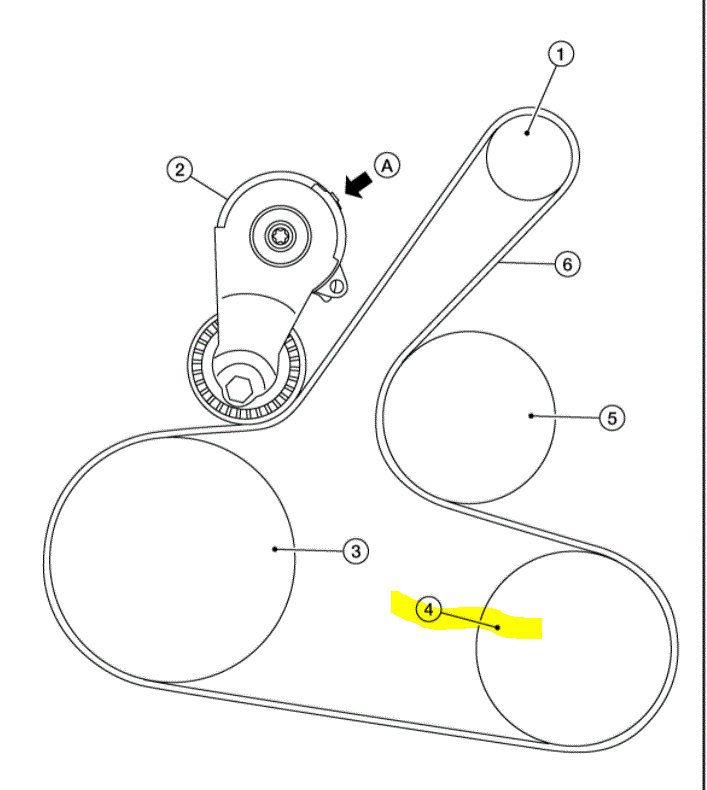 1
2
A
6
5
3
4