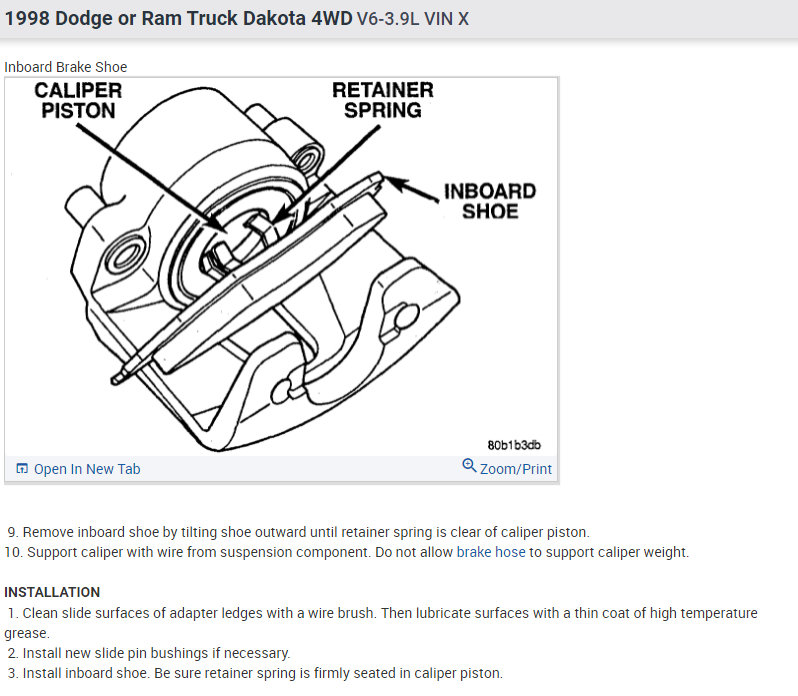 1998 Dodge or Ram Truck Dakota 4WD V6-3.9L VIN X

Inboard Brake Shoe

CALIPER PISTON

RETAINER SPRING

INBOARD SHOE

80b1b3db

Open In New Tab

Zoom/Print

9. Remove inboard shoe by tilting shoe outward until retainer spring is clear of caliper piston.
10. Support caliper with wire from suspension component. Do not allow brake hose to support caliper weight.

INSTALLATION
1. Clean slide surfaces of adapter ledges with a wire brush. Then lubricate surfaces with a thin coat of high temperature grease.
2. Install new slide pin bushings if necessary.
3. Install inboard shoe. Be sure retainer spring is firmly seated in caliper piston.