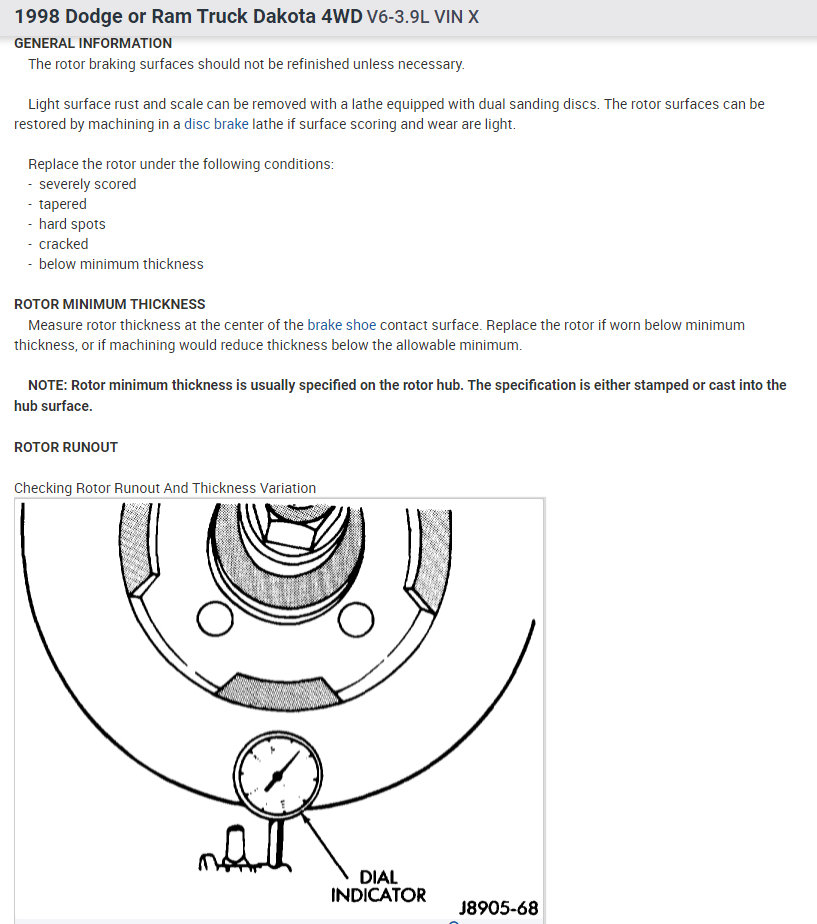 1998 Dodge or Ram Truck Dakota 4WD V6-3.9L VIN X

GENERAL INFORMATION

The rotor braking surfaces should not be refinished unless necessary.

Light surface rust and scale can be removed with a lathe equipped with dual sanding discs. The rotor surfaces can be restored by machining in a disc brake lathe if surface scoring and wear are light.

Replace the rotor under the following conditions:
- severely scored
- tapered
- hard spots
- cracked
- below minimum thickness

ROTOR MINIMUM THICKNESS

Measure rotor thickness at the center of the brake shoe contact surface. Replace the rotor if worn below minimum thickness, or if machining would reduce thickness below the allowable minimum.

NOTE: Rotor minimum thickness is usually specified on the rotor hub. The specification is either stamped or cast into the hub surface.

ROTOR RUNOUT

Checking Rotor Runout And Thickness Variation

DIAL INDICATOR

J8905-68