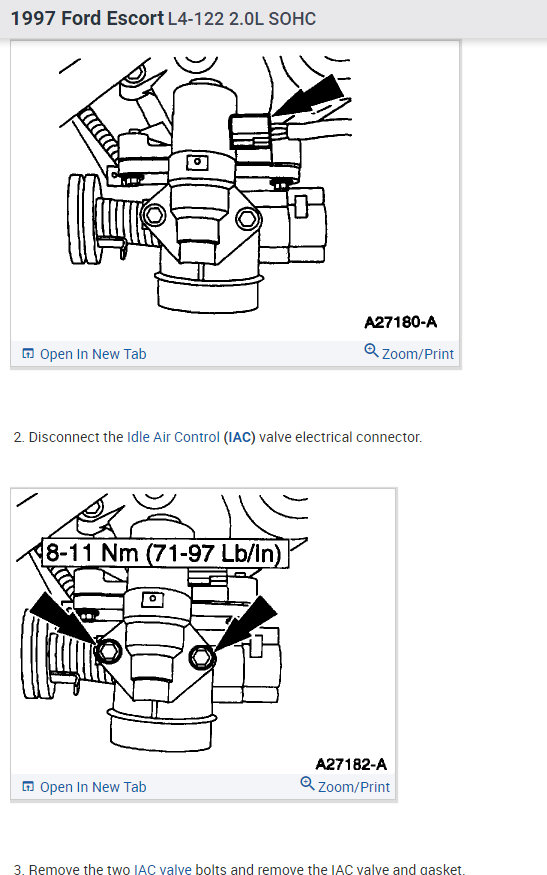 1997 Ford Escort L4-122 2.0L SOHC

A27180-A

Open In New Tab

Zoom/Print

2. Disconnect the Idle Air Control (IAC) valve electrical connector.

8-11 Nm (71-97 Lb/In)

A27182-A

Open In New Tab

Zoom/Print

3. Remove the two IAC valve bolts and remove the IAC valve and gasket.