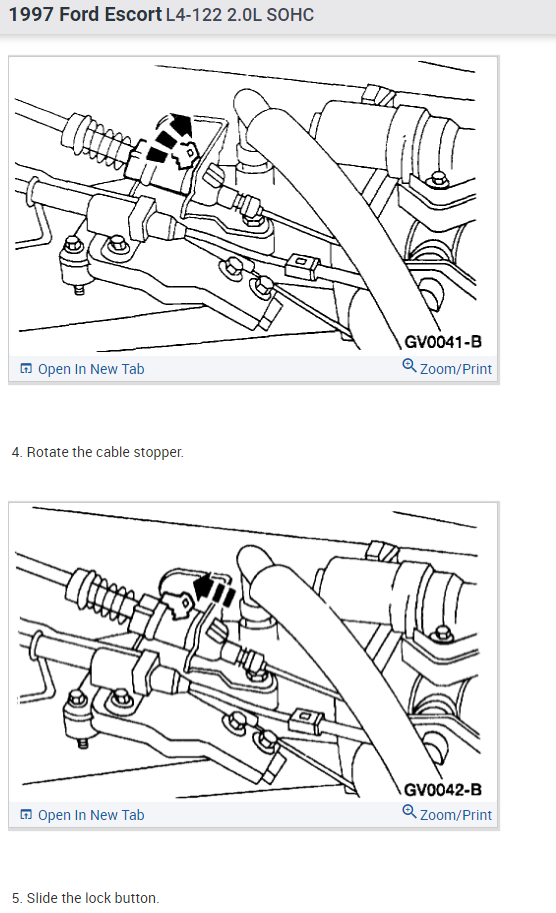 1997 Ford Escort L4-122 2.0L SOHC

GV0041-B

Open In New Tab

Zoom/Print

4. Rotate the cable stopper.

GV0042-B

Open In New Tab

Zoom/Print

5. Slide the lock button.