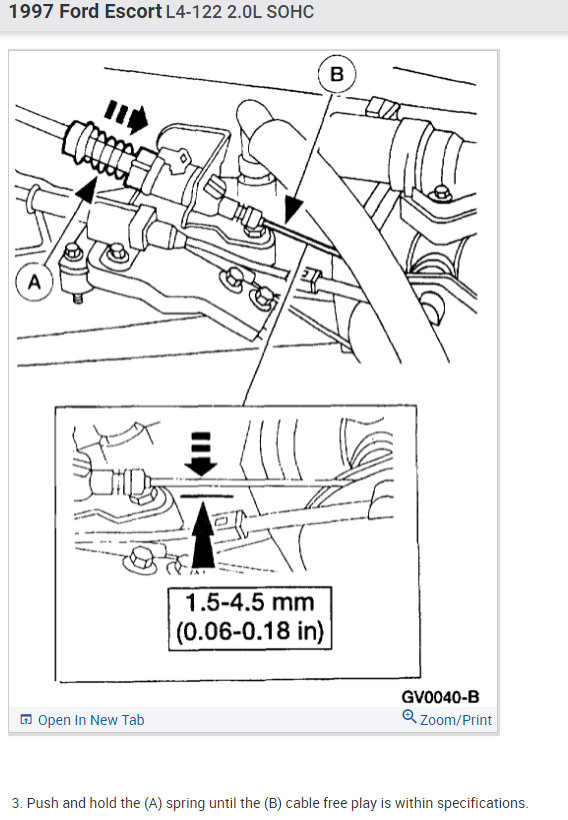 1997 Ford Escort L4-122 2.0L SOHC

B

A

1.5-4.5 mm
(0.06-0.18 in)

GV0040-B

Open In New Tab

Zoom/Print

3. Push and hold the (A) spring until the (B) cable free play is within specifications.