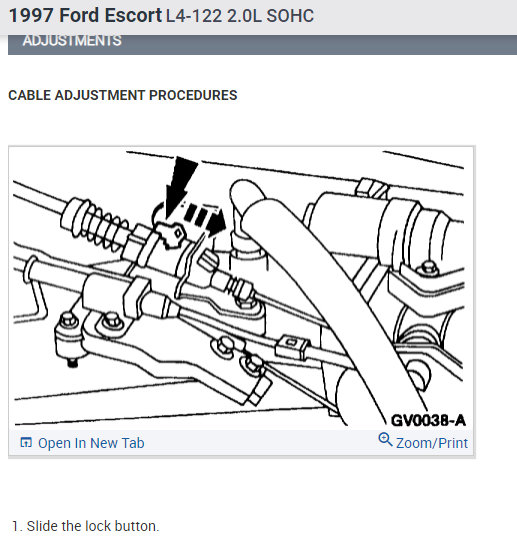 1997 Ford Escort L4-122 2.0L SOHC

ADJUSTMENTS

CABLE ADJUSTMENT PROCEDURES

GV0038-A

Open In New Tab

Zoom/Print

1. Slide the lock button.