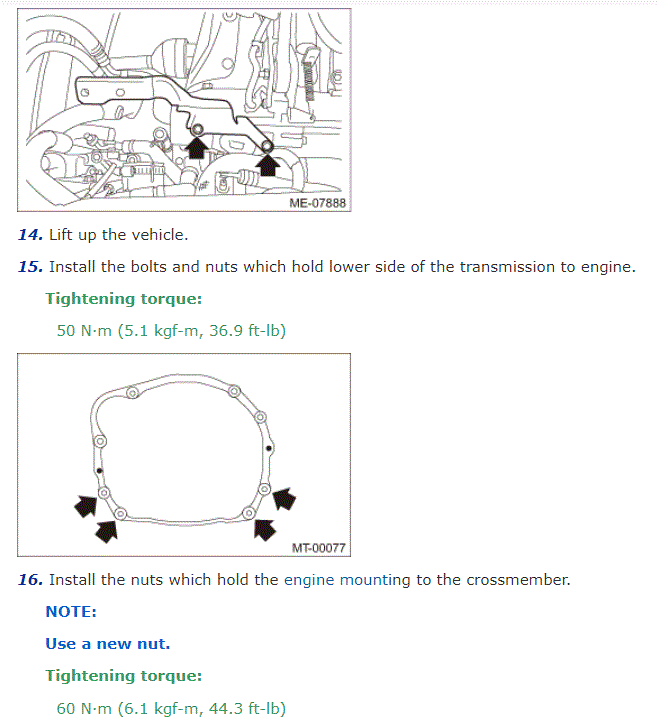 ME-07888

14. Lift up the vehicle.

15. Install the bolts and nuts which hold lower side of the transmission to engine.

Tightening torque:

50 N·m (5.1 kgf-m, 36.9 ft-lb)

MT-00077

16. Install the nuts which hold the engine mounting to the crossmember.

NOTE:

Use a new nut.

Tightening torque:

60 N·m (6.1 kgf-m, 44.3 ft-lb)