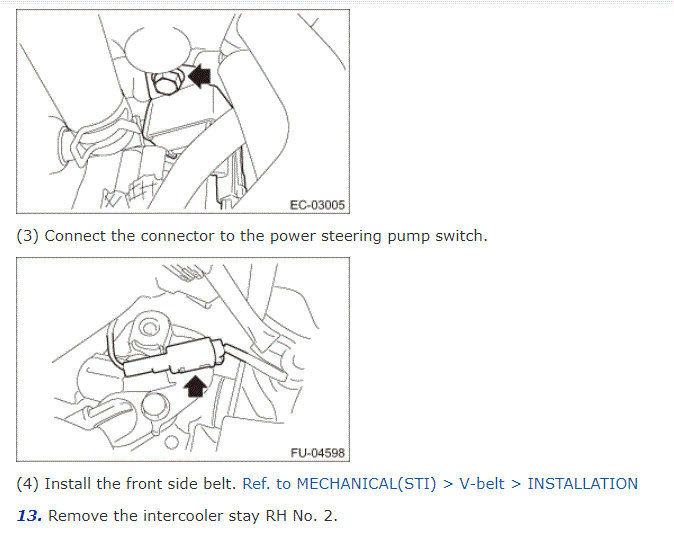 EC-03005

(3) Connect the connector to the power steering pump switch.

FU-04598

(4) Install the front side belt. Ref. to MECHANICAL(STI) > V-belt > INSTALLATION

13. Remove the intercooler stay RH No. 2.