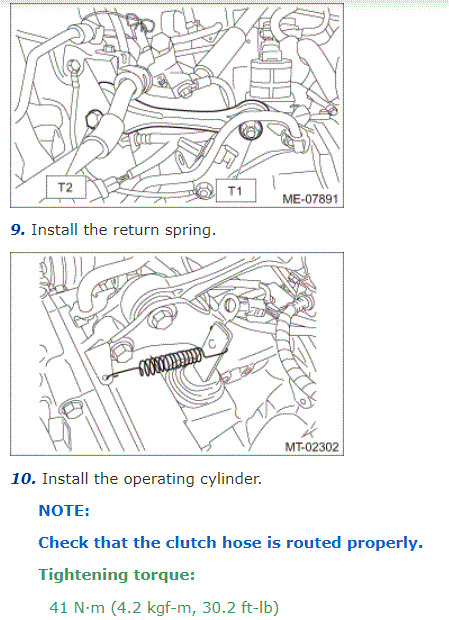 T2

T1

ME-07891

9. Install the return spring.

C

MT-02302

10. Install the operating cylinder.

NOTE:

Check that the clutch hose is routed properly.

Tightening torque:

41 N·m (4.2 kgf-m, 30.2 ft-lb)