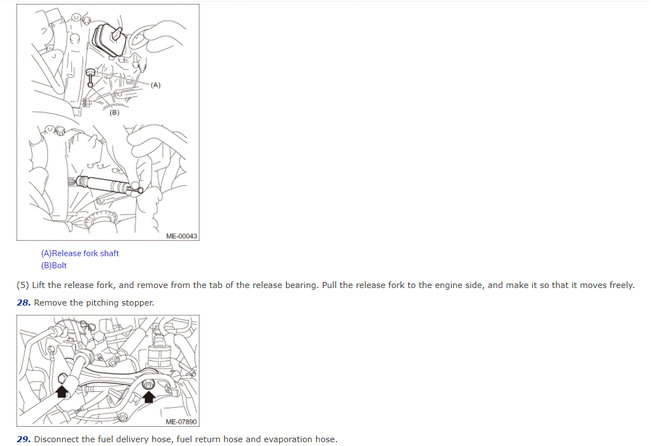 (A)

(B)

ME-00043

(A)Release fork shaft
(B)Bolt

(5) Lift the release fork, and remove from the tab of the release bearing. Pull the release fork to the engine side, and make it so that it moves freely.

28. Remove the pitching stopper.

ME-07890

29. Disconnect the fuel delivery hose, fuel return hose and evaporation hose.