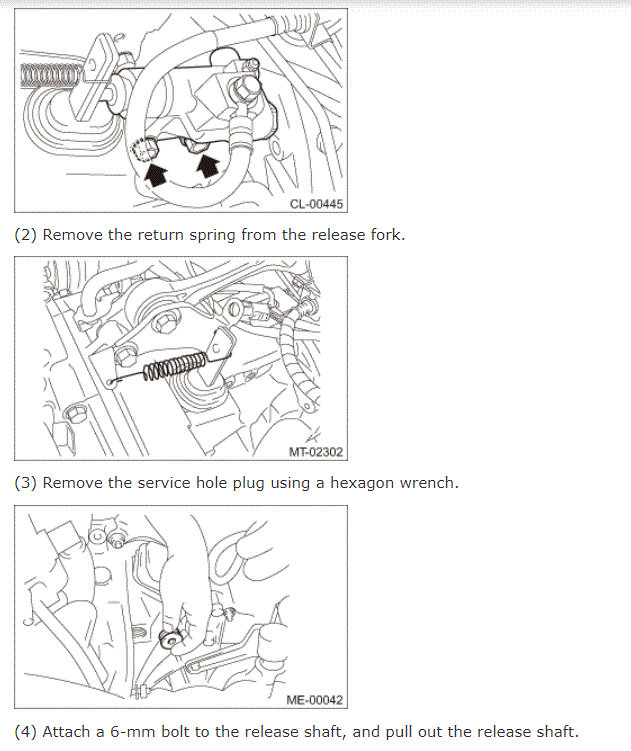 CL-00445

(2) Remove the return spring from the release fork.

MT-02302

(3) Remove the service hole plug using a hexagon wrench.

ME-00042

(4) Attach a 6-mm bolt to the release shaft, and pull out the release shaft.