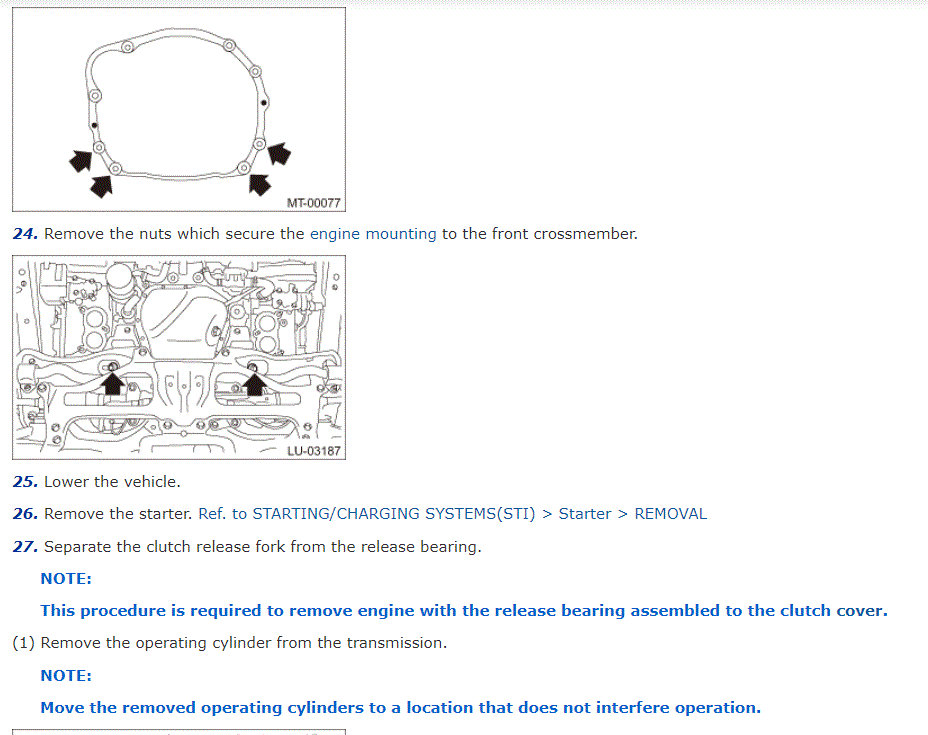 MT-00077

24. Remove the nuts which secure the engine mounting to the front crossmember.

LU-03187

25. Lower the vehicle.

26. Remove the starter. Ref. to STARTING/CHARGING SYSTEMS(STI) > Starter > REMOVAL

27. Separate the clutch release fork from the release bearing.

NOTE:

This procedure is required to remove engine with the release bearing assembled to the clutch cover.

(1) Remove the operating cylinder from the transmission.

NOTE:

Move the removed operating cylinders to a location that does not interfere operation.