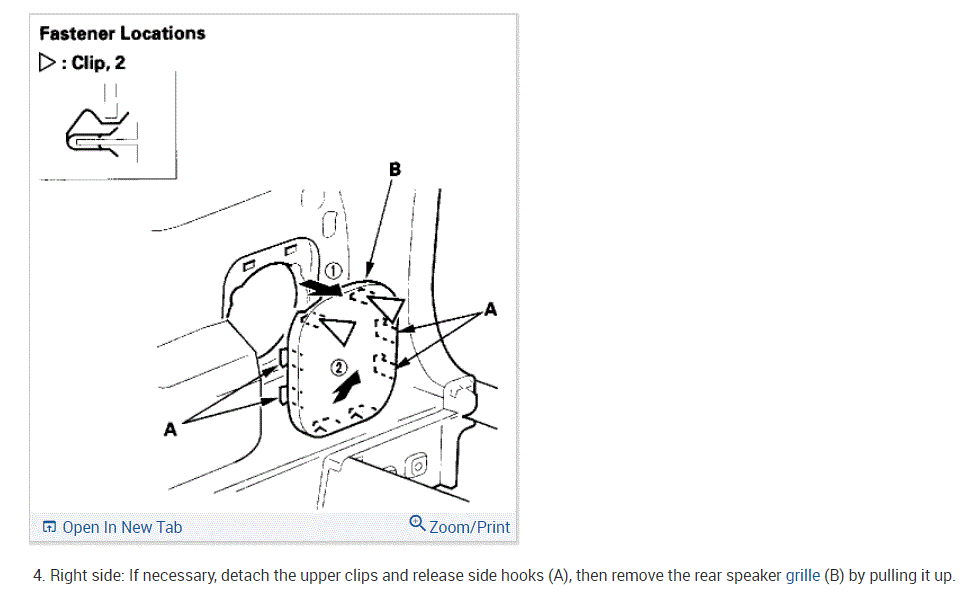 Fastener Locations
▷ : Clip, 2

B
①
A
②
A

Open In New Tab
Zoom/Print

4. Right side: If necessary, detach the upper clips and release side hooks (A), then remove the rear speaker grille (B) by pulling it up.