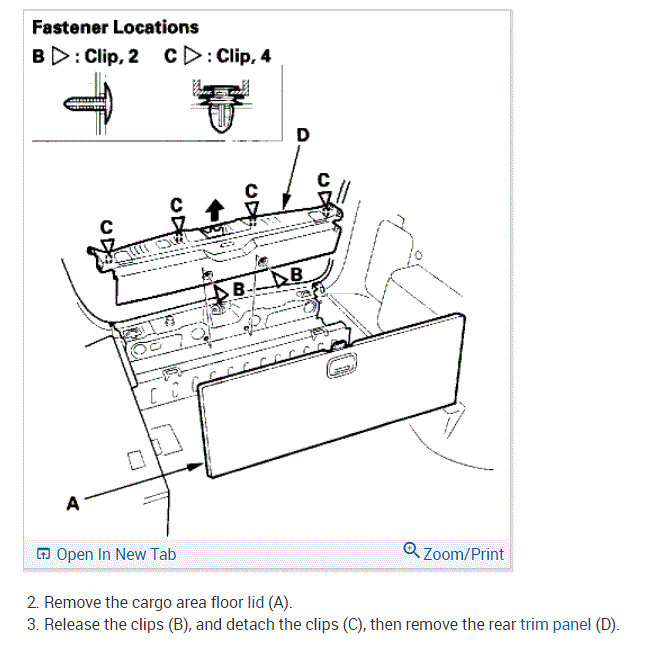 Fastener Locations

B ▷ : Clip, 2   C ▷ : Clip, 4

D

C

C

C

C

B

B

A

Open In New Tab

Zoom/Print

2. Remove the cargo area floor lid (A).
3. Release the clips (B), and detach the clips (C), then remove the rear trim panel (D).