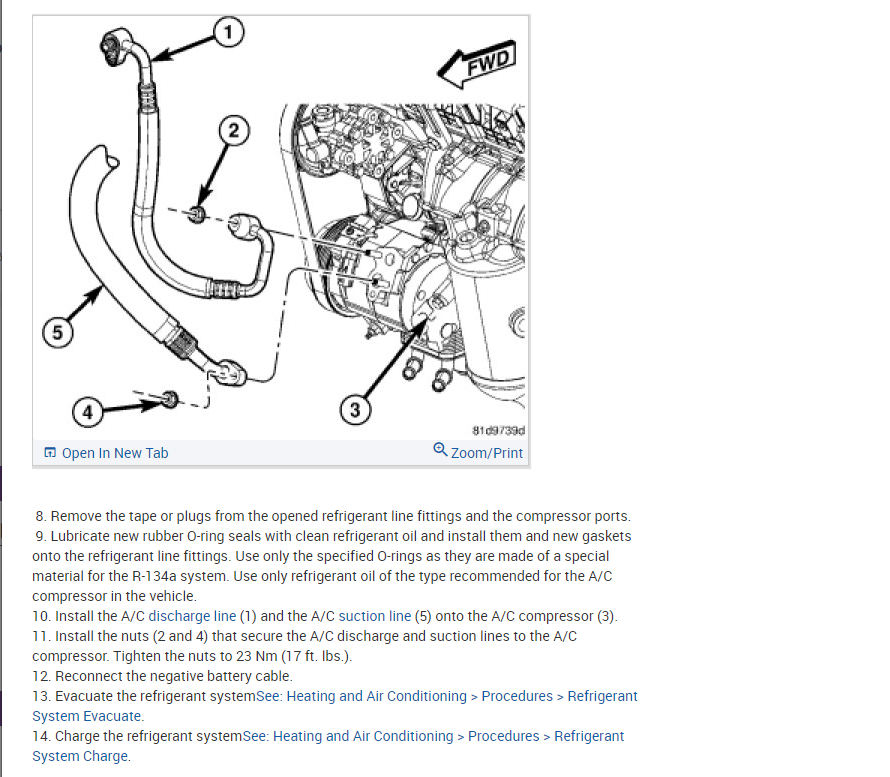 1
FWD
2
5
4
3
81d9739d
Open In New Tab
Zoom/Print

8. Remove the tape or plugs from the opened refrigerant line fittings and the compressor ports.
9. Lubricate new rubber O-ring seals with clean refrigerant oil and install them and new gaskets onto the refrigerant line fittings. Use only the specified O-rings as they are made of a special material for the R-134a system. Use only refrigerant oil of the type recommended for the A/C compressor in the vehicle.
10. Install the A/C discharge line (1) and the A/C suction line (5) onto the A/C compressor (3).
11. Install the nuts (2 and 4) that secure the A/C discharge and suction lines to the A/C compressor. Tighten the nuts to 23 Nm (17 ft. lbs.).
12. Reconnect the negative battery cable.
13. Evacuate the refrigerant systemSee: Heating and Air Conditioning > Procedures > Refrigerant System Evacuate.
14. Charge the refrigerant systemSee: Heating and Air Conditioning > Procedures > Refrigerant System Charge.