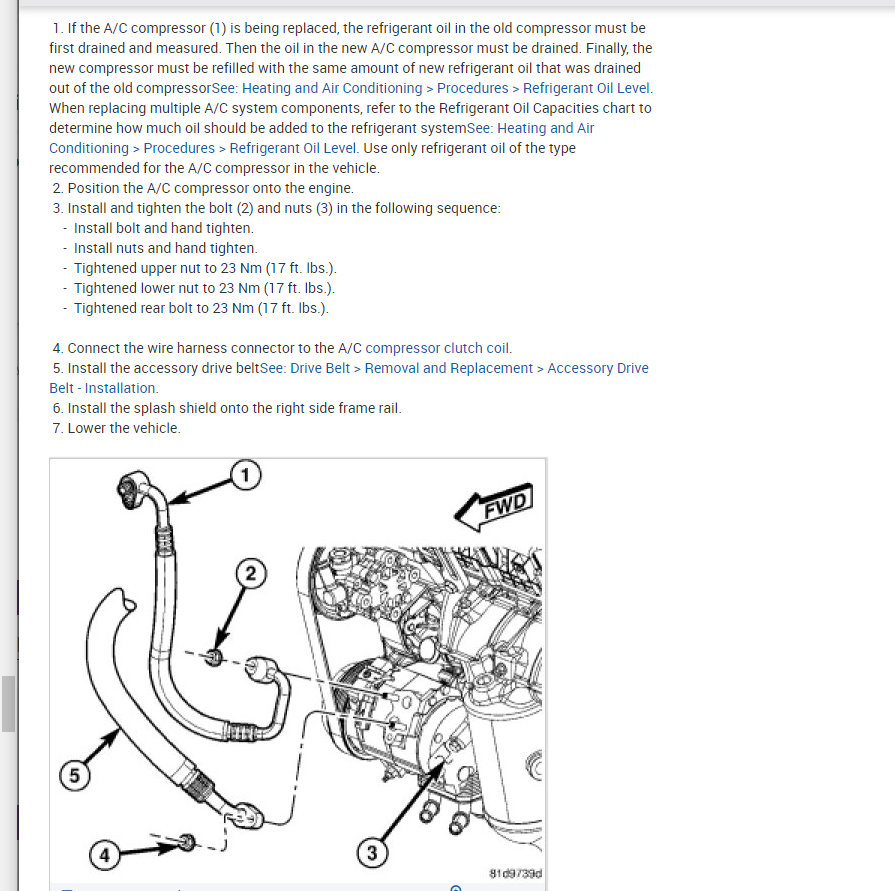 1. If the A/C compressor (1) is being replaced, the refrigerant oil in the old compressor must be first drained and measured. Then the oil in the new A/C compressor must be drained. Finally, the new compressor must be refilled with the same amount of new refrigerant oil that was drained out of the old compressorSee: Heating and Air Conditioning > Procedures > Refrigerant Oil Level. When replacing multiple A/C system components, refer to the Refrigerant Oil Capacities chart to determine how much oil should be added to the refrigerant systemSee: Heating and Air Conditioning > Procedures > Refrigerant Oil Level. Use only refrigerant oil of the type recommended for the A/C compressor in the vehicle.
2. Position the A/C compressor onto the engine.
3. Install and tighten the bolt (2) and nuts (3) in the following sequence:
- Install bolt and hand tighten.
- Install nuts and hand tighten.
- Tightened upper nut to 23 Nm (17 ft. lbs.).
- Tightened lower nut to 23 Nm (17 ft. lbs.).
- Tightened rear bolt to 23 Nm (17 ft. lbs.).

4. Connect the wire harness connector to the A/C compressor clutch coil.
5. Install the accessory drive beltSee: Drive Belt > Removal and Replacement > Accessory Drive Belt - Installation.
6. Install the splash shield onto the right side frame rail.
7. Lower the vehicle.

1
FWD
2
5
4
3
81d9739d