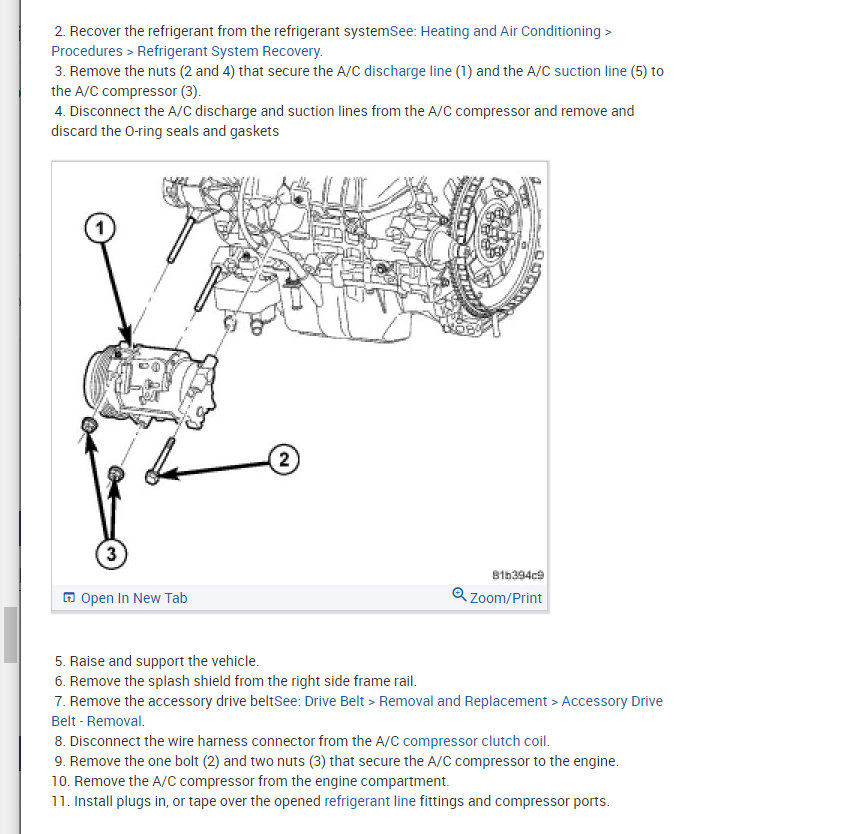 2. Recover the refrigerant from the refrigerant systemSee: Heating and Air Conditioning > Procedures > Refrigerant System Recovery.
3. Remove the nuts (2 and 4) that secure the A/C discharge line (1) and the A/C suction line (5) to the A/C compressor (3).
4. Disconnect the A/C discharge and suction lines from the A/C compressor and remove and discard the O-ring seals and gaskets

1

2

3

81b394c9

Open In New Tab

Zoom/Print

5. Raise and support the vehicle.
6. Remove the splash shield from the right side frame rail.
7. Remove the accessory drive beltSee: Drive Belt > Removal and Replacement > Accessory Drive Belt - Removal.
8. Disconnect the wire harness connector from the A/C compressor clutch coil.
9. Remove the one bolt (2) and two nuts (3) that secure the A/C compressor to the engine.
10. Remove the A/C compressor from the engine compartment.
11. Install plugs in, or tape over the opened refrigerant line fittings and compressor ports.