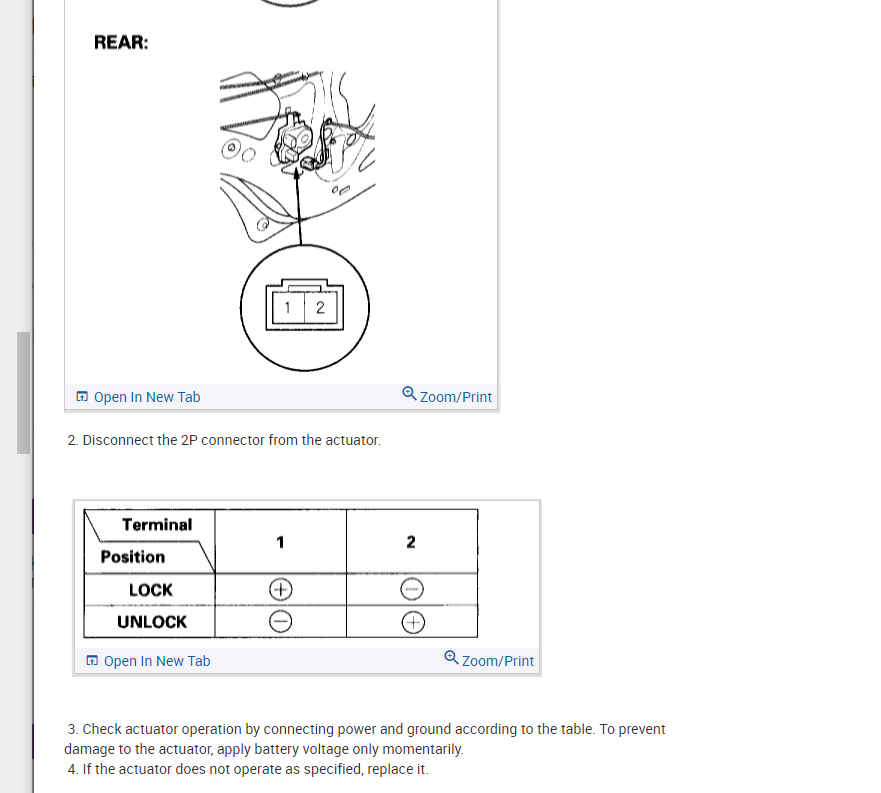 REAR:

1 2

Open In New Tab

Zoom/Print

2. Disconnect the 2P connector from the actuator.

| Terminal / Position | 1 | 2 |
|---|---|---|
| LOCK | $\oplus$ | $\ominus$ |
| UNLOCK | $\ominus$ | $\oplus$ |

Open In New Tab

Zoom/Print

3. Check actuator operation by connecting power and ground according to the table. To prevent damage to the actuator, apply battery voltage only momentarily.
4. If the actuator does not operate as specified, replace it.