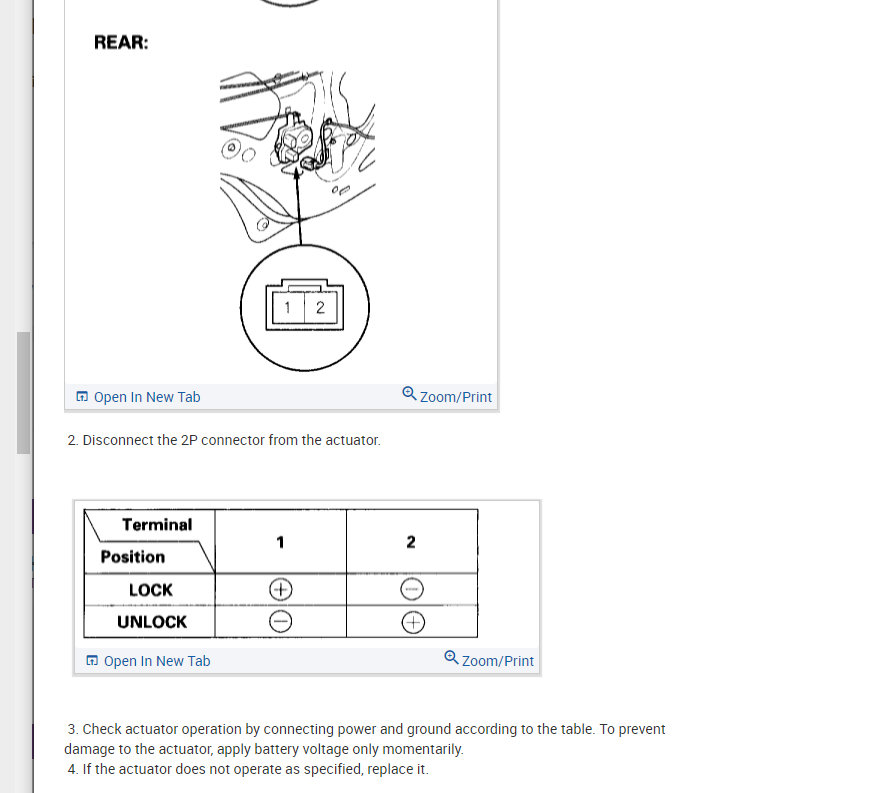 REAR:

1 2

Open In New Tab Zoom/Print

2. Disconnect the 2P connector from the actuator.

| Terminal / Position | 1 | 2 |
|---|---|---|
| LOCK | $\oplus$ | $\ominus$ |
| UNLOCK | $\ominus$ | $\oplus$ |

Open In New Tab Zoom/Print

3. Check actuator operation by connecting power and ground according to the table. To prevent damage to the actuator, apply battery voltage only momentarily.
4. If the actuator does not operate as specified, replace it.