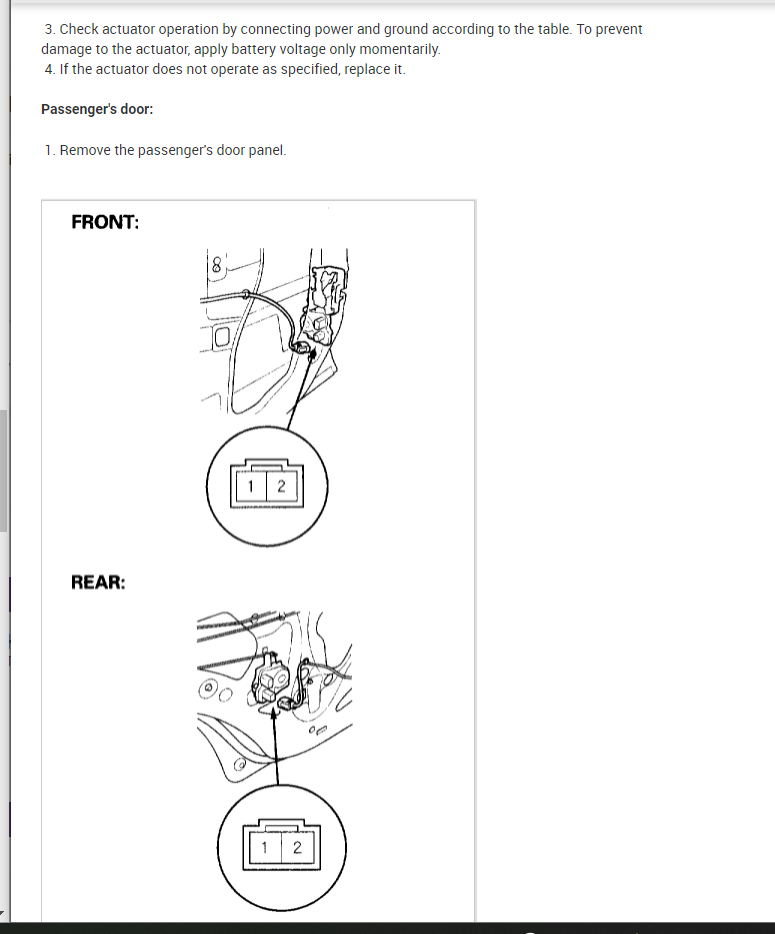 3. Check actuator operation by connecting power and ground according to the table. To prevent damage to the actuator, apply battery voltage only momentarily.
4. If the actuator does not operate as specified, replace it.

Passenger's door:

1. Remove the passenger's door panel.

FRONT:

1 2

REAR:

1 2