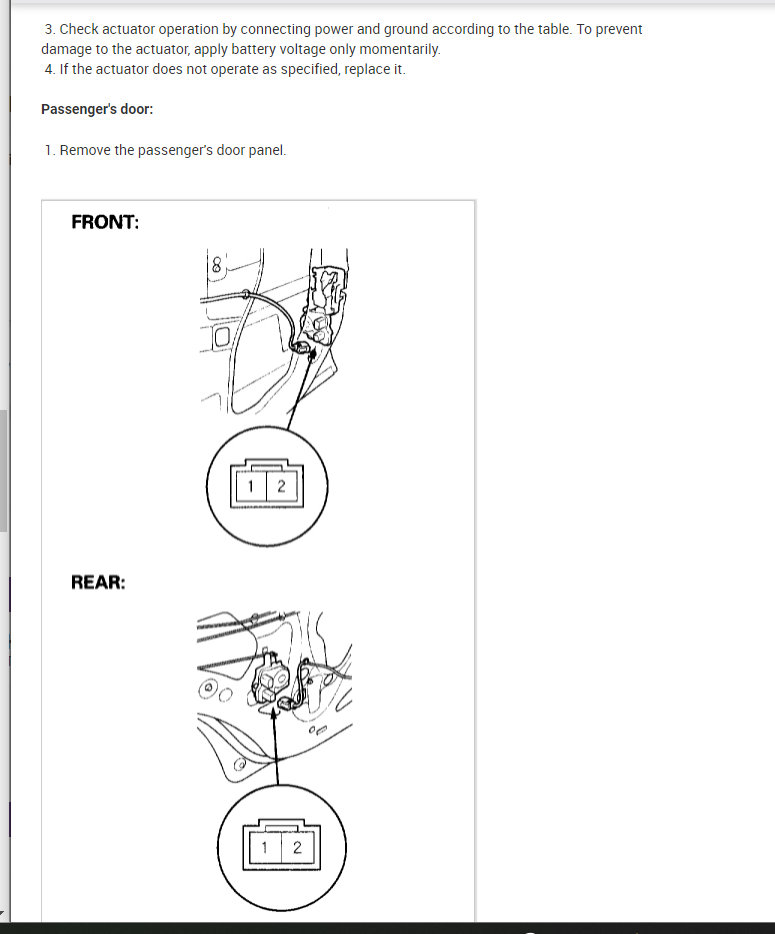 3. Check actuator operation by connecting power and ground according to the table. To prevent damage to the actuator, apply battery voltage only momentarily.
4. If the actuator does not operate as specified, replace it.

Passenger's door:

1. Remove the passenger's door panel.

FRONT:

1 2

REAR:

1 2