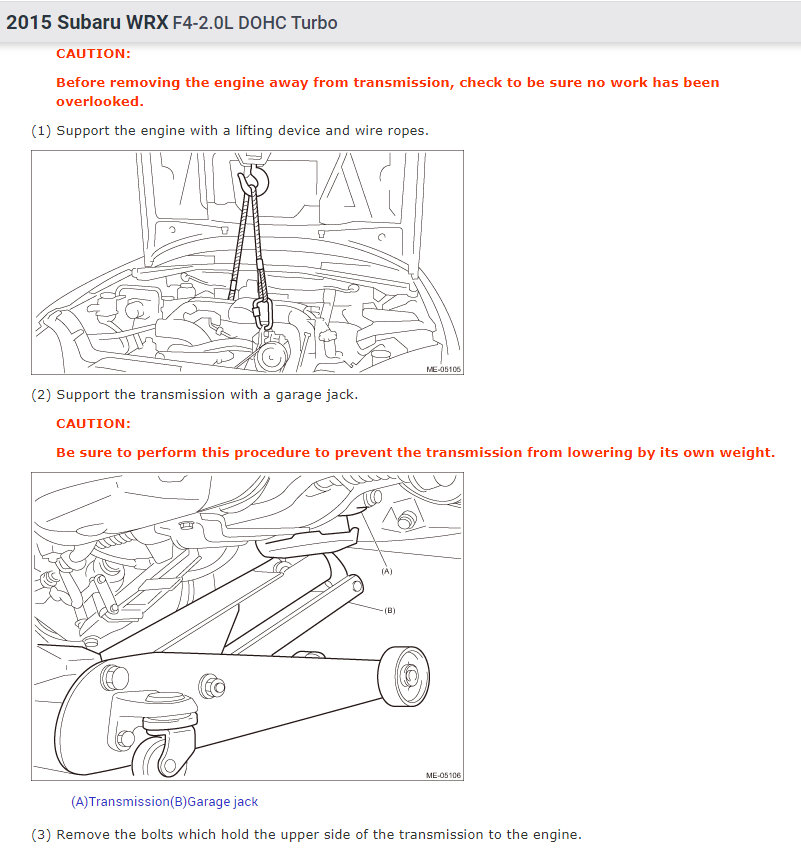 2015 Subaru WRX F4-2.0L DOHC Turbo

CAUTION:

Before removing the engine away from transmission, check to be sure no work has been overlooked.

(1) Support the engine with a lifting device and wire ropes.

ME-05105

(2) Support the transmission with a garage jack.

CAUTION:

Be sure to perform this procedure to prevent the transmission from lowering by its own weight.

(A)

(B)

ME-05106

(A)Transmission(B)Garage jack

(3) Remove the bolts which hold the upper side of the transmission to the engine.