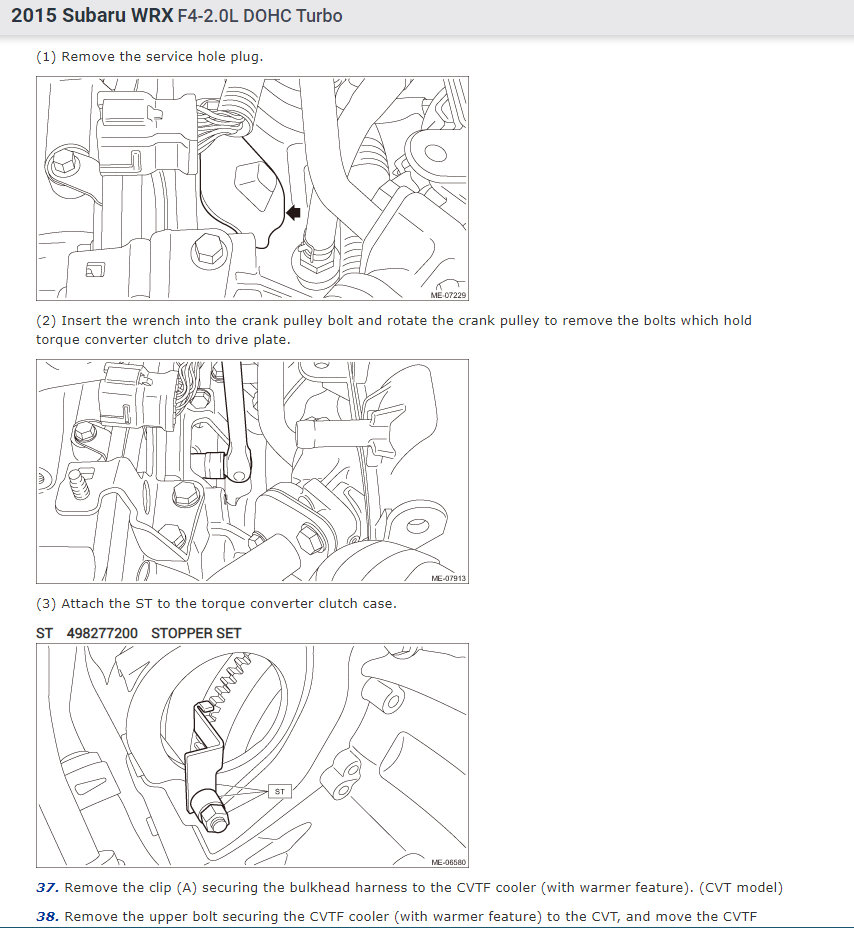 2015 Subaru WRX F4-2.0L DOHC Turbo

(1) Remove the service hole plug.

ME-07229

(2) Insert the wrench into the crank pulley bolt and rotate the crank pulley to remove the bolts which hold torque converter clutch to drive plate.

ME-07913

(3) Attach the ST to the torque converter clutch case.

ST 498277200 STOPPER SET

ST

ME-06580

37. Remove the clip (A) securing the bulkhead harness to the CVTF cooler (with warmer feature). (CVT model)

38. Remove the upper bolt securing the CVTF cooler (with warmer feature) to the CVT, and move the CVTF