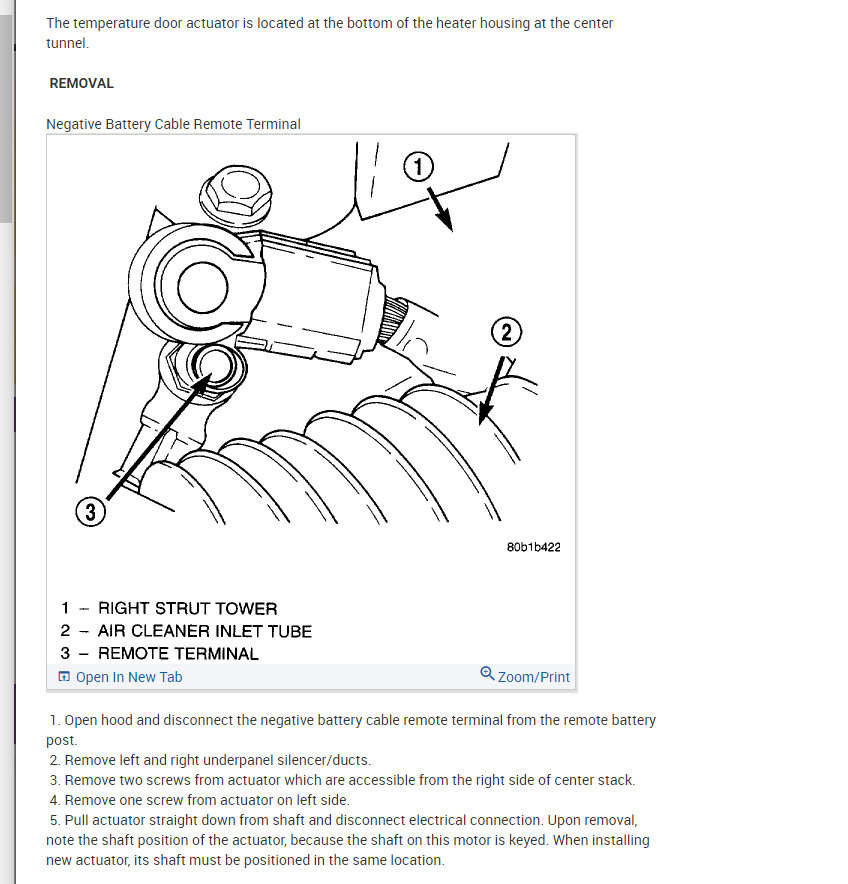 The temperature door actuator is located at the bottom of the heater housing at the center tunnel.

REMOVAL

Negative Battery Cable Remote Terminal

1

2

3

80b1b422

1 – RIGHT STRUT TOWER
2 – AIR CLEANER INLET TUBE
3 – REMOTE TERMINAL

Open In New Tab

Zoom/Print

1. Open hood and disconnect the negative battery cable remote terminal from the remote battery post.
2. Remove left and right underpanel silencer/ducts.
3. Remove two screws from actuator which are accessible from the right side of center stack.
4. Remove one screw from actuator on left side.
5. Pull actuator straight down from shaft and disconnect electrical connection. Upon removal, note the shaft position of the actuator, because the shaft on this motor is keyed. When installing new actuator, its shaft must be positioned in the same location.