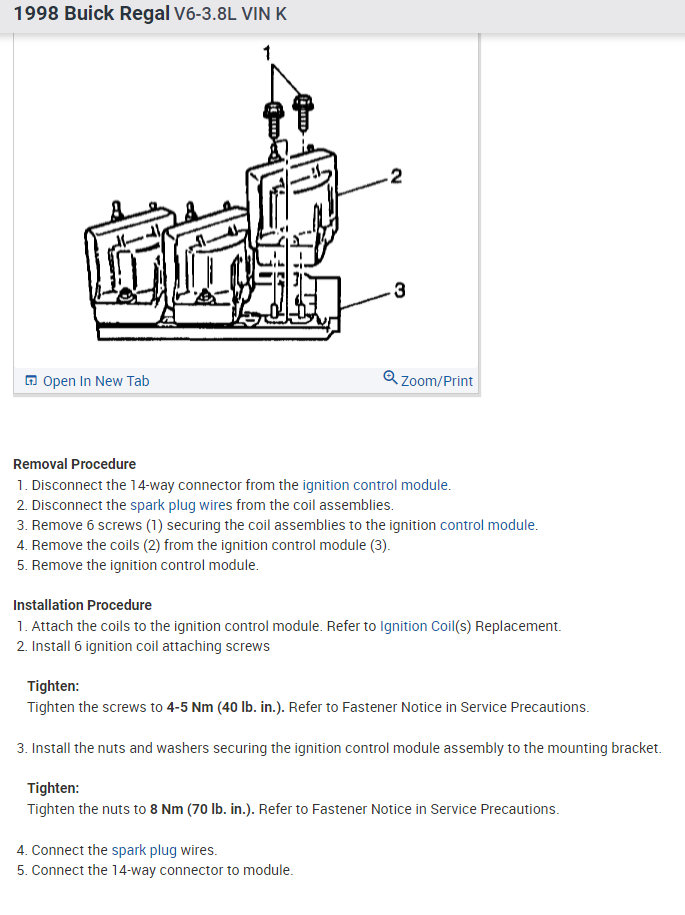 1998 Buick Regal V6-3.8L VIN K

1
2
3

Open In New Tab
Zoom/Print

Removal Procedure
1. Disconnect the 14-way connector from the ignition control module.
2. Disconnect the spark plug wires from the coil assemblies.
3. Remove 6 screws (1) securing the coil assemblies to the ignition control module.
4. Remove the coils (2) from the ignition control module (3).
5. Remove the ignition control module.

Installation Procedure
1. Attach the coils to the ignition control module. Refer to Ignition Coil(s) Replacement.
2. Install 6 ignition coil attaching screws

Tighten:
Tighten the screws to 4-5 Nm (40 lb. in.). Refer to Fastener Notice in Service Precautions.

3. Install the nuts and washers securing the ignition control module assembly to the mounting bracket.

Tighten:
Tighten the nuts to 8 Nm (70 lb. in.). Refer to Fastener Notice in Service Precautions.

4. Connect the spark plug wires.
5. Connect the 14-way connector to module.