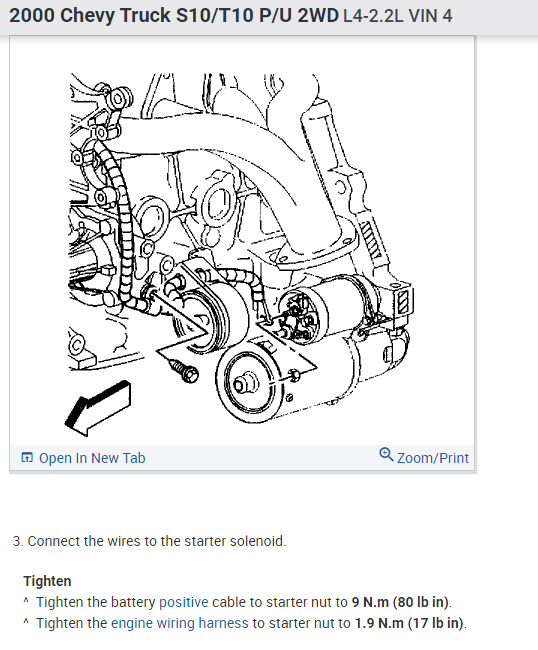 2000 Chevy Truck S10/T10 P/U 2WD L4-2.2L VIN 4

Open In New Tab

Zoom/Print

3. Connect the wires to the starter solenoid.

Tighten
^ Tighten the battery positive cable to starter nut to 9 N.m (80 lb in).
^ Tighten the engine wiring harness to starter nut to 1.9 N.m (17 lb in).