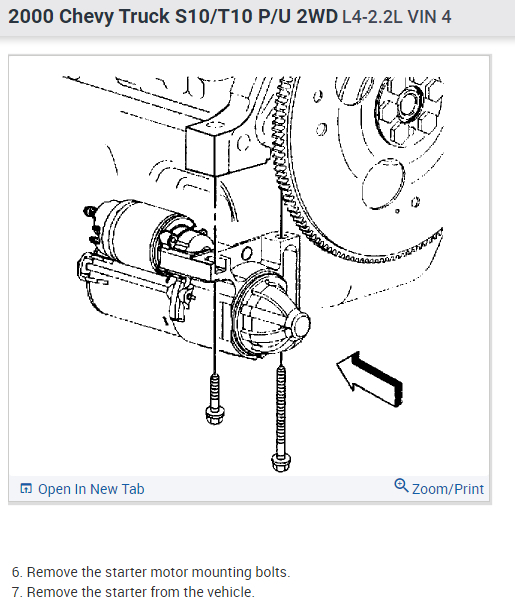 2000 Chevy Truck S10/T10 P/U 2WD L4-2.2L VIN 4

Open In New Tab

Zoom/Print

6. Remove the starter motor mounting bolts.
7. Remove the starter from the vehicle.