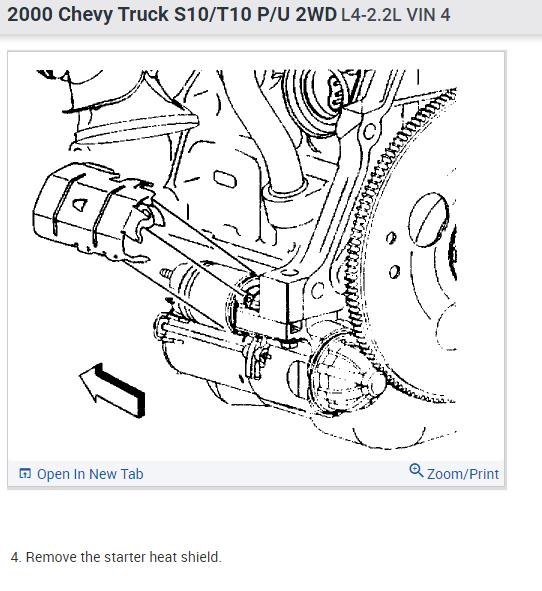 2000 Chevy Truck S10/T10 P/U 2WD L4-2.2L VIN 4

Open In New Tab

Zoom/Print

4. Remove the starter heat shield.