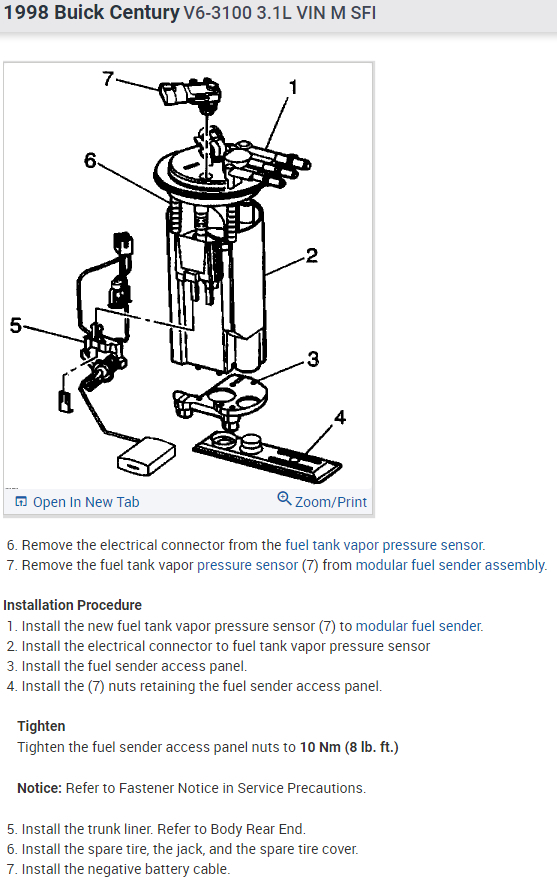 1998 Buick Century V6-3100 3.1L VIN M SFI

7
1
6
2
5
3
4

Open In New Tab
Zoom/Print

6. Remove the electrical connector from the fuel tank vapor pressure sensor.
7. Remove the fuel tank vapor pressure sensor (7) from modular fuel sender assembly.

Installation Procedure
1. Install the new fuel tank vapor pressure sensor (7) to modular fuel sender.
2. Install the electrical connector to fuel tank vapor pressure sensor
3. Install the fuel sender access panel.
4. Install the (7) nuts retaining the fuel sender access panel.

Tighten
Tighten the fuel sender access panel nuts to 10 Nm (8 lb. ft.)

Notice: Refer to Fastener Notice in Service Precautions.

5. Install the trunk liner. Refer to Body Rear End.
6. Install the spare tire, the jack, and the spare tire cover.
7. Install the negative battery cable.