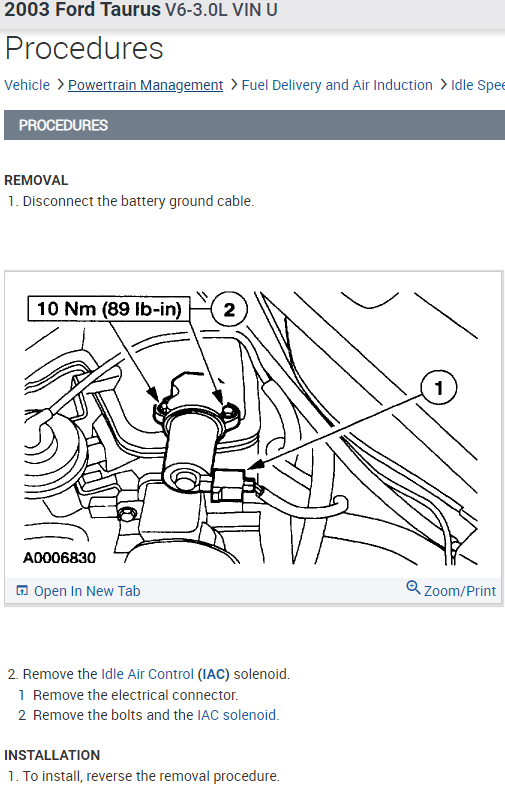 2003 Ford Taurus V6-3.0L VIN U

Procedures

Vehicle > Powertrain Management > Fuel Delivery and Air Induction > Idle Spee

PROCEDURES

REMOVAL
1. Disconnect the battery ground cable.

10 Nm (89 lb-in)
2
1
A0006830

Open In New Tab
Zoom/Print

2. Remove the Idle Air Control (IAC) solenoid.
1 Remove the electrical connector.
2 Remove the bolts and the IAC solenoid.

INSTALLATION
1. To install, reverse the removal procedure.