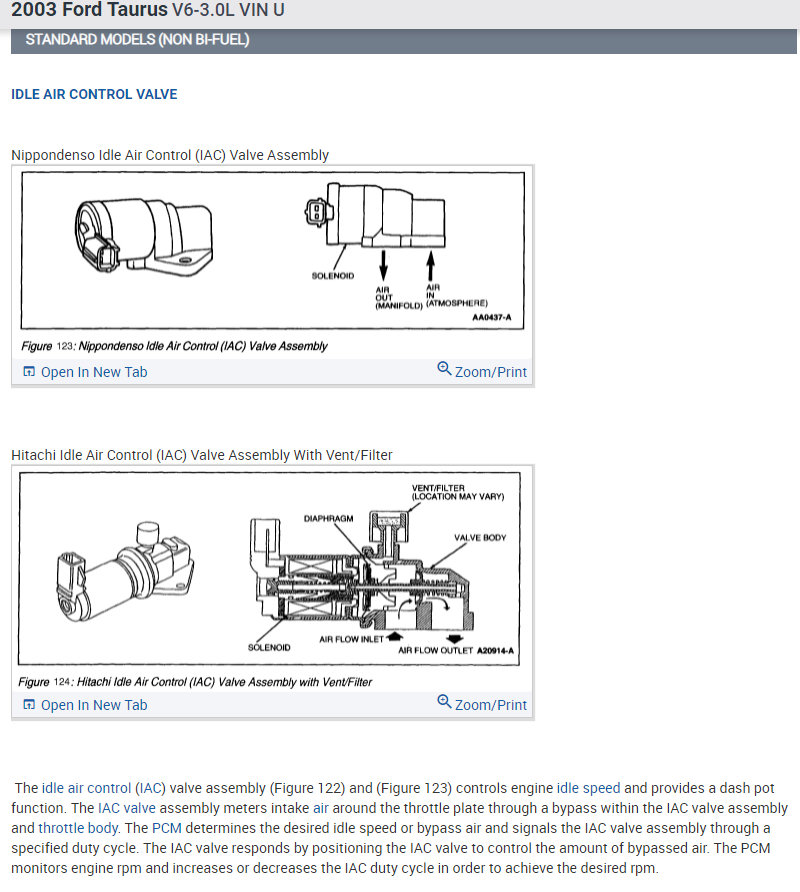 2003 Ford Taurus V6-3.0L VIN U

STANDARD MODELS (NON BI-FUEL)

IDLE AIR CONTROL VALVE

Nippondenso Idle Air Control (IAC) Valve Assembly

SOLENOID

AIR OUT (MANIFOLD)

AIR IN (ATMOSPHERE)

AA0437-A

Figure 123: Nippondenso Idle Air Control (IAC) Valve Assembly

Open In New Tab

Zoom/Print

Hitachi Idle Air Control (IAC) Valve Assembly With Vent/Filter

VENT/FILTER (LOCATION MAY VARY)

DIAPHRAGM

VALVE BODY

SOLENOID

AIR FLOW INLET

AIR FLOW OUTLET A20914-A

Figure 124: Hitachi Idle Air Control (IAC) Valve Assembly with Vent/Filter

Open In New Tab

Zoom/Print

The idle air control (IAC) valve assembly (Figure 122) and (Figure 123) controls engine idle speed and provides a dash pot function. The IAC valve assembly meters intake air around the throttle plate through a bypass within the IAC valve assembly and throttle body. The PCM determines the desired idle speed or bypass air and signals the IAC valve assembly through a specified duty cycle. The IAC valve responds by positioning the IAC valve to control the amount of bypassed air. The PCM monitors engine rpm and increases or decreases the IAC duty cycle in order to achieve the desired rpm.