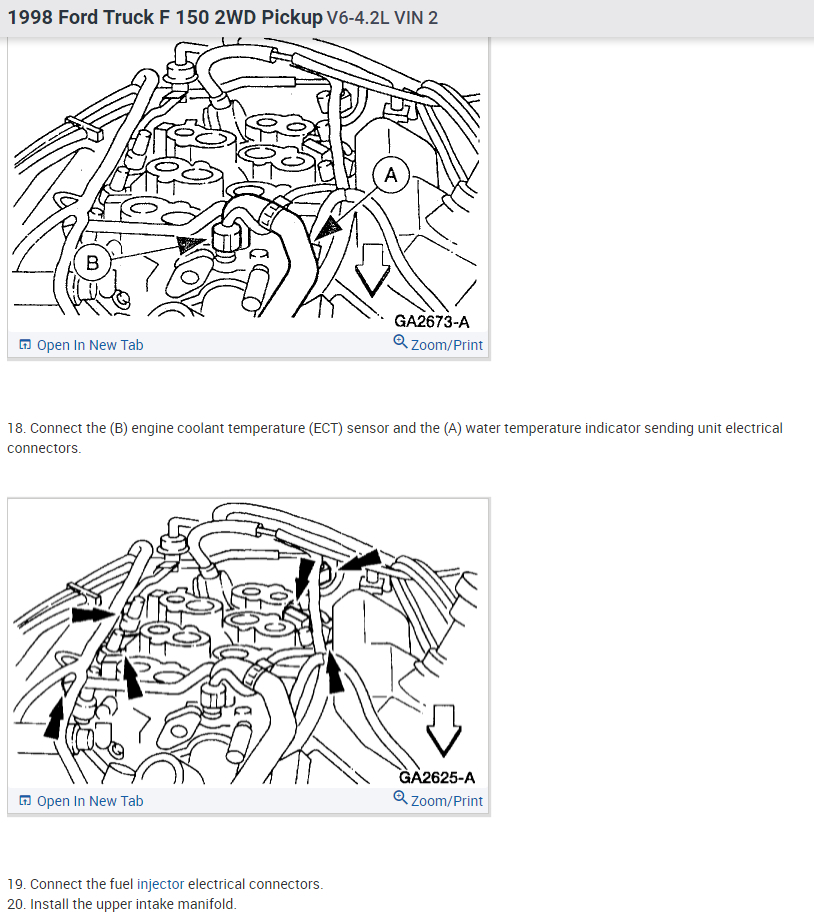 1998 Ford Truck F 150 2WD Pickup V6-4.2L VIN 2

A
B
GA2673-A

Open In New Tab
Zoom/Print

18. Connect the (B) engine coolant temperature (ECT) sensor and the (A) water temperature indicator sending unit electrical connectors.

GA2625-A

Open In New Tab
Zoom/Print

19. Connect the fuel injector electrical connectors.
20. Install the upper intake manifold.