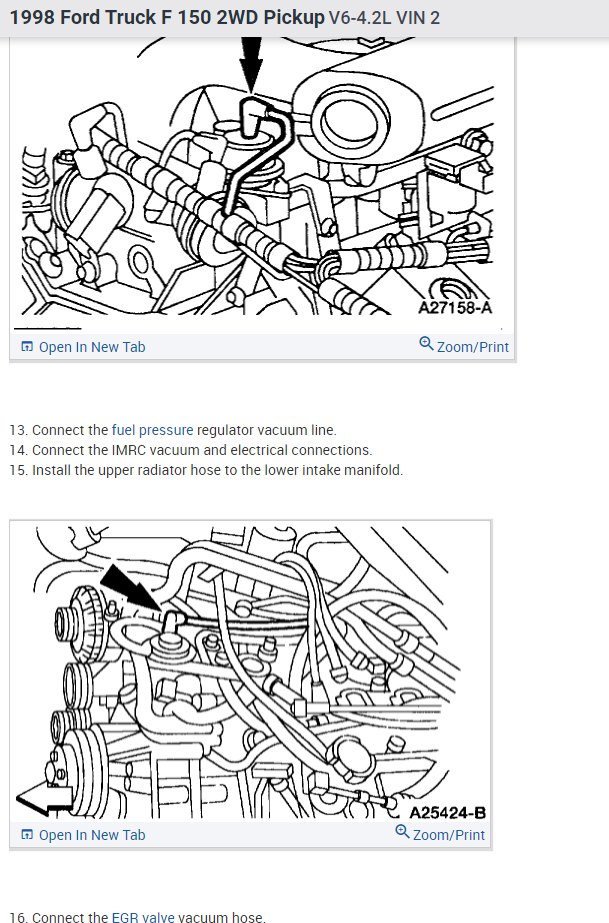 1998 Ford Truck F 150 2WD Pickup V6-4.2L VIN 2

A27158-A

Open In New Tab

Zoom/Print

13. Connect the fuel pressure regulator vacuum line.
14. Connect the IMRC vacuum and electrical connections.
15. Install the upper radiator hose to the lower intake manifold.

A25424-B

Open In New Tab

Zoom/Print

16. Connect the EGR valve vacuum hose.