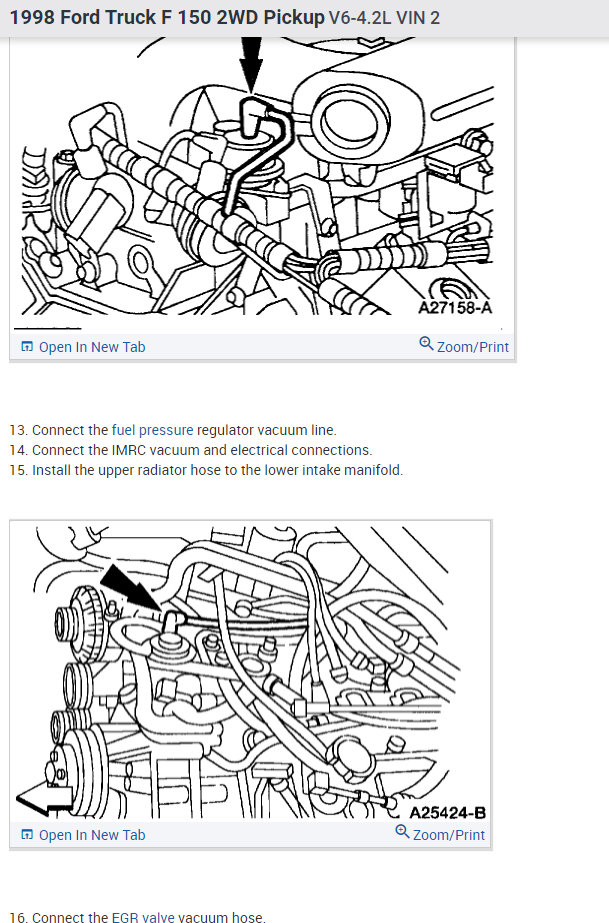 1998 Ford Truck F 150 2WD Pickup V6-4.2L VIN 2

A27158-A

Open In New Tab

Zoom/Print

13. Connect the fuel pressure regulator vacuum line.
14. Connect the IMRC vacuum and electrical connections.
15. Install the upper radiator hose to the lower intake manifold.

A25424-B

Open In New Tab

Zoom/Print

16. Connect the EGR valve vacuum hose.