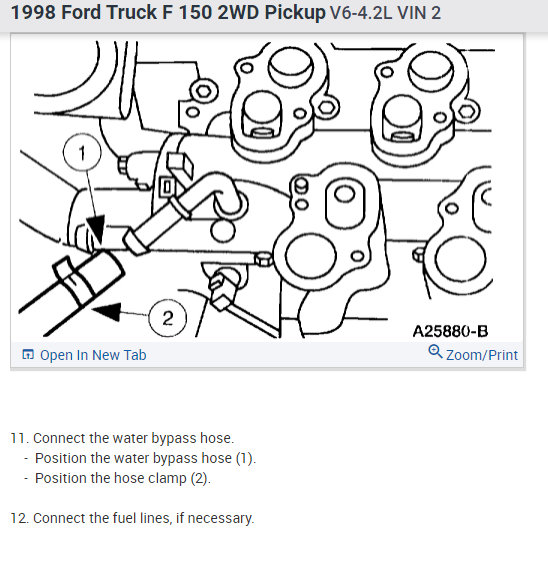 1998 Ford Truck F 150 2WD Pickup V6-4.2L VIN 2

1

2

A25880-B

Open In New Tab

Zoom/Print

11. Connect the water bypass hose.
- Position the water bypass hose (1).
- Position the hose clamp (2).

12. Connect the fuel lines, if necessary.