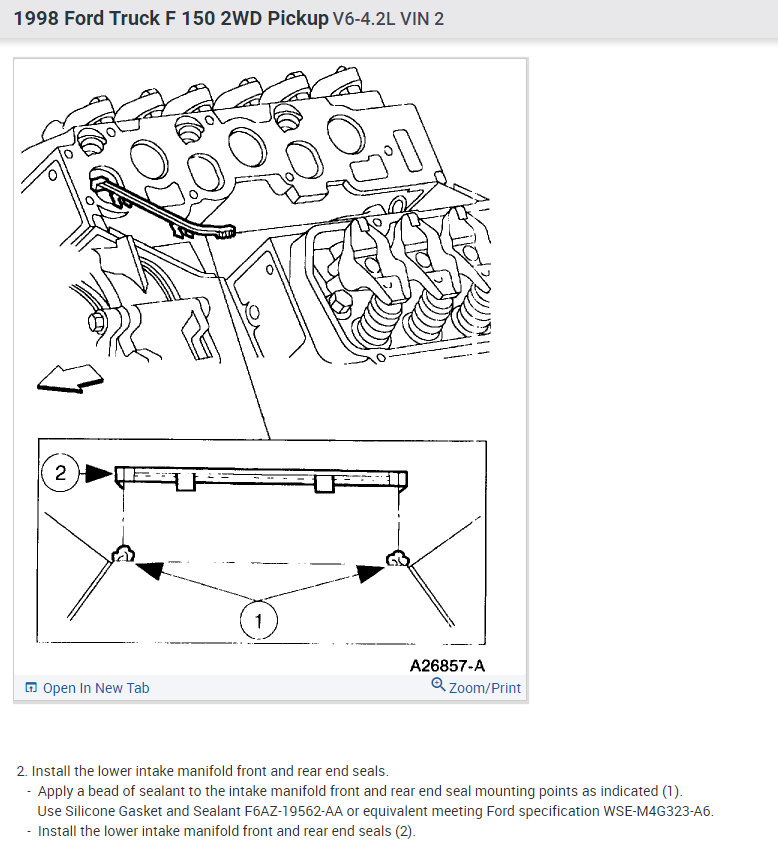 1998 Ford Truck F 150 2WD Pickup V6-4.2L VIN 2

2

1

A26857-A

Open In New Tab

Zoom/Print

2. Install the lower intake manifold front and rear end seals.
- Apply a bead of sealant to the intake manifold front and rear end seal mounting points as indicated (1). Use Silicone Gasket and Sealant F6AZ-19562-AA or equivalent meeting Ford specification WSE-M4G323-A6.
- Install the lower intake manifold front and rear end seals (2).