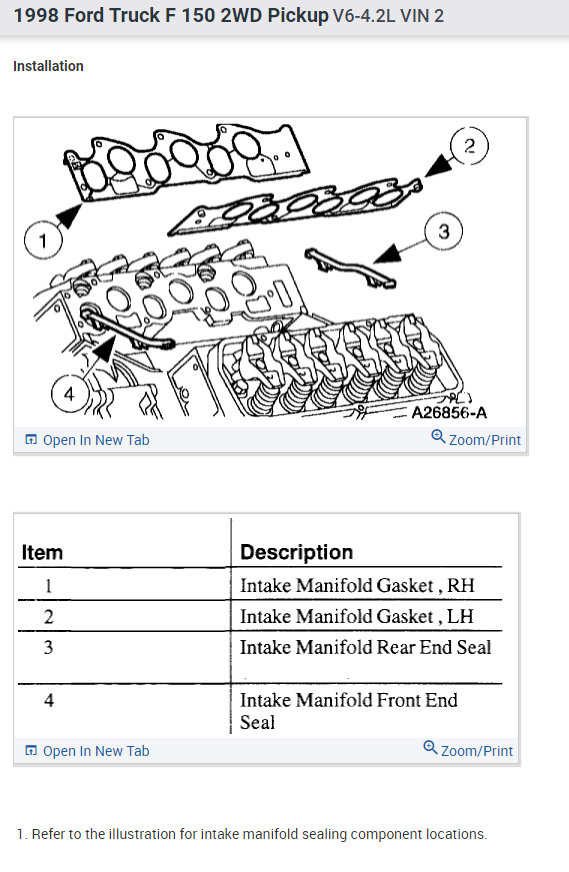 1998 Ford Truck F 150 2WD Pickup V6-4.2L VIN 2

Installation

2

1

3

4

A26856-A

Open In New Tab

Zoom/Print

| Item | Description |
|---|---|
| 1 | Intake Manifold Gasket , RH |
| 2 | Intake Manifold Gasket , LH |
| 3 | Intake Manifold Rear End Seal |
| 4 | Intake Manifold Front End Seal |

Open In New Tab

Zoom/Print

1. Refer to the illustration for intake manifold sealing component locations.