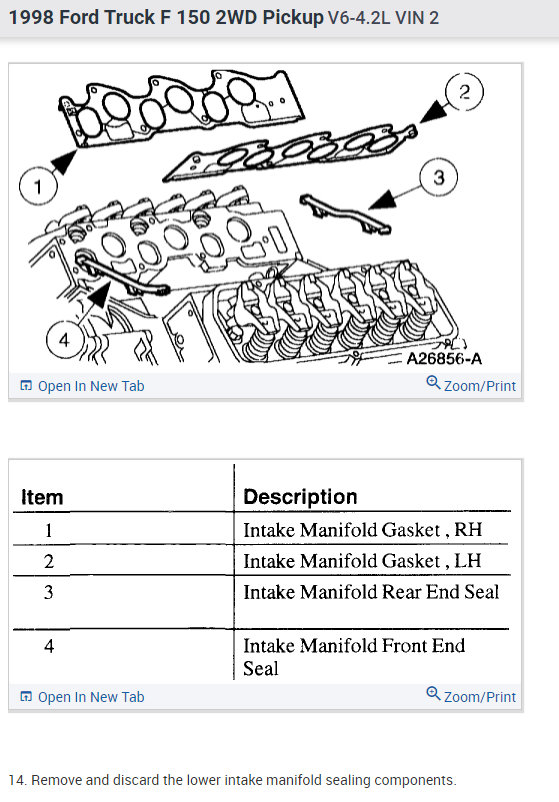 1998 Ford Truck F 150 2WD Pickup V6-4.2L VIN 2

2

1

3

4

A26856-A

Open In New Tab

Zoom/Print

| Item | Description |
|---|---|
| 1 | Intake Manifold Gasket , RH |
| 2 | Intake Manifold Gasket , LH |
| 3 | Intake Manifold Rear End Seal |
| 4 | Intake Manifold Front End Seal |

Open In New Tab

Zoom/Print

14. Remove and discard the lower intake manifold sealing components.