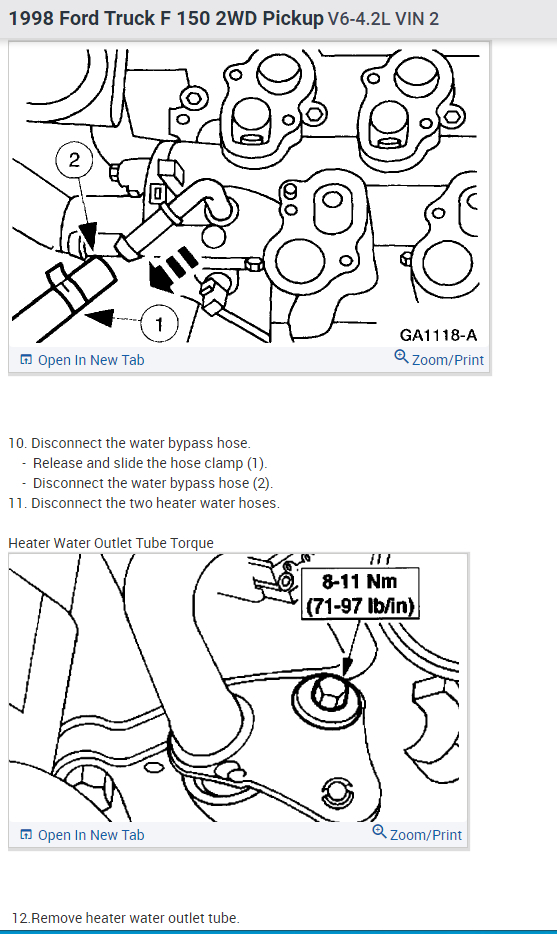 1998 Ford Truck F 150 2WD Pickup V6-4.2L VIN 2

2

1

GA1118-A

Open In New Tab

Zoom/Print

10. Disconnect the water bypass hose.
- Release and slide the hose clamp (1).
- Disconnect the water bypass hose (2).
11. Disconnect the two heater water hoses.

Heater Water Outlet Tube Torque

8-11 Nm
(71-97 lb/in)

Open In New Tab

Zoom/Print

12.Remove heater water outlet tube.