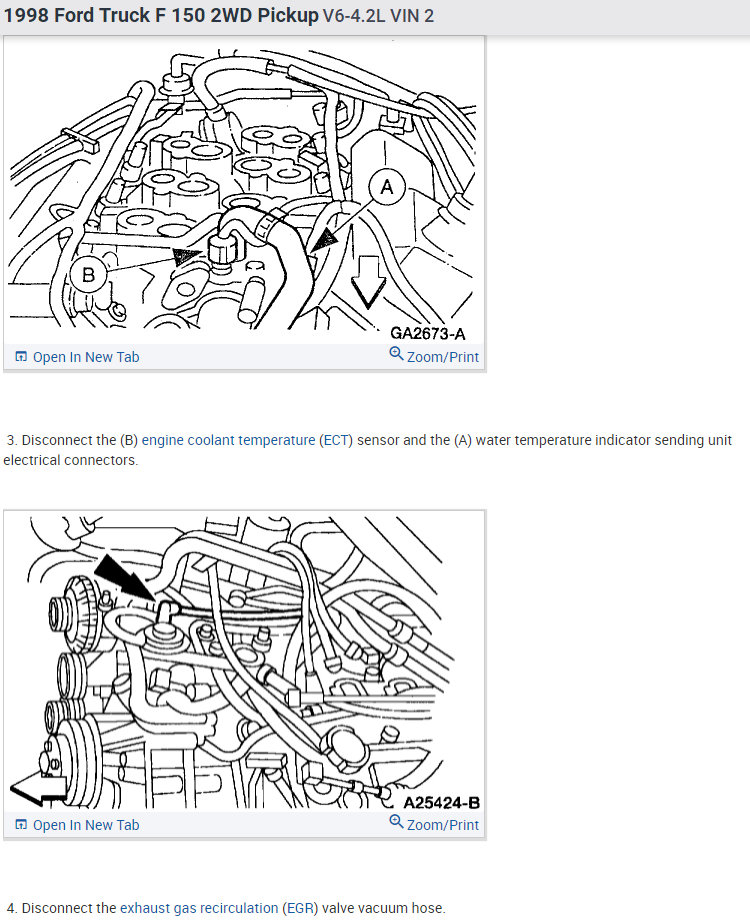 1998 Ford Truck F 150 2WD Pickup V6-4.2L VIN 2

A
B
GA2673-A

Open In New Tab
Zoom/Print

3. Disconnect the (B) engine coolant temperature (ECT) sensor and the (A) water temperature indicator sending unit electrical connectors.

A25424-B

Open In New Tab
Zoom/Print

4. Disconnect the exhaust gas recirculation (EGR) valve vacuum hose.